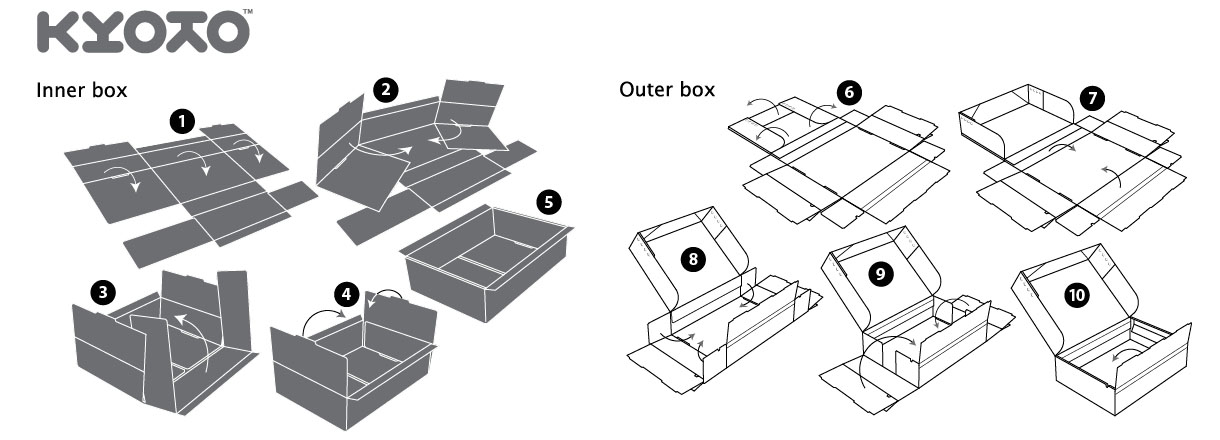 KYOTO™

Inner box

1

2

3

4

5

Outer box

6

7

8

9

10